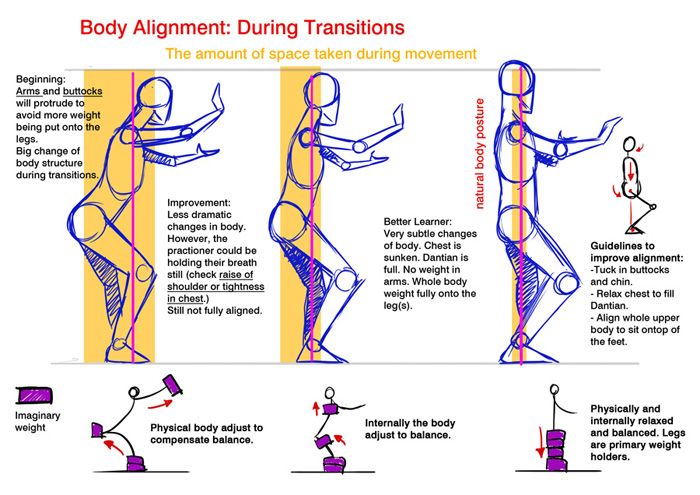 Body Alignment: During Transitions

The amount of space taken during movement

Beginning:
Arms and buttocks will protrude to avoid more weight being put onto the legs.
Big change of body structure during transitions.

Improvement:
Less dramatic changes in body. However, the practioner could be holding their breath still (check raise of shoulder or tightness in chest.)
Still not fully aligned.

Better Learner:
Very subtle changes of body. Chest is sunken. Dantian is full. No weight in arms. Whole body weight fully onto the leg(s).

natural body posture

Guidelines to improve alignment:
-Tuck in buttocks and chin.
- Relax chest to fill Dantian.
- Align whole upper body to sit ontop of the feet.

Imaginary weight

Physical body adjust to compensate balance.

Internally the body adjust to balance.

Physically and internally relaxed and balanced. Legs are primary weight holders.